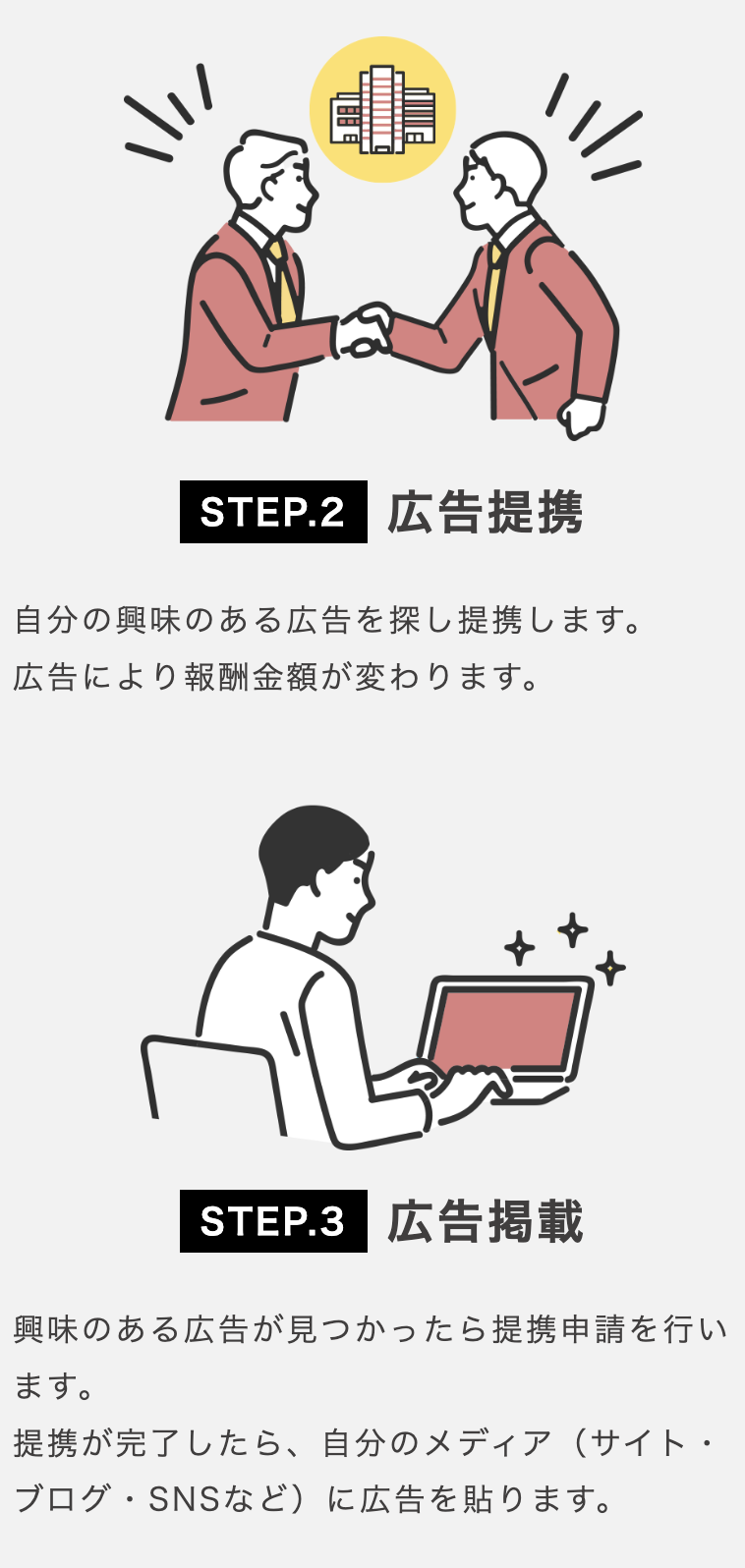 STEP.2 広告提携

自分の興味のある広告を探し提携します。
広告により報酬金額が変わります。

STEP.3 広告掲載

興味のある広告が見つかったら提携申請を行います。
提携が完了したら、自分のメディア（サイト・ブログ・SNSなど）に広告を貼ります。